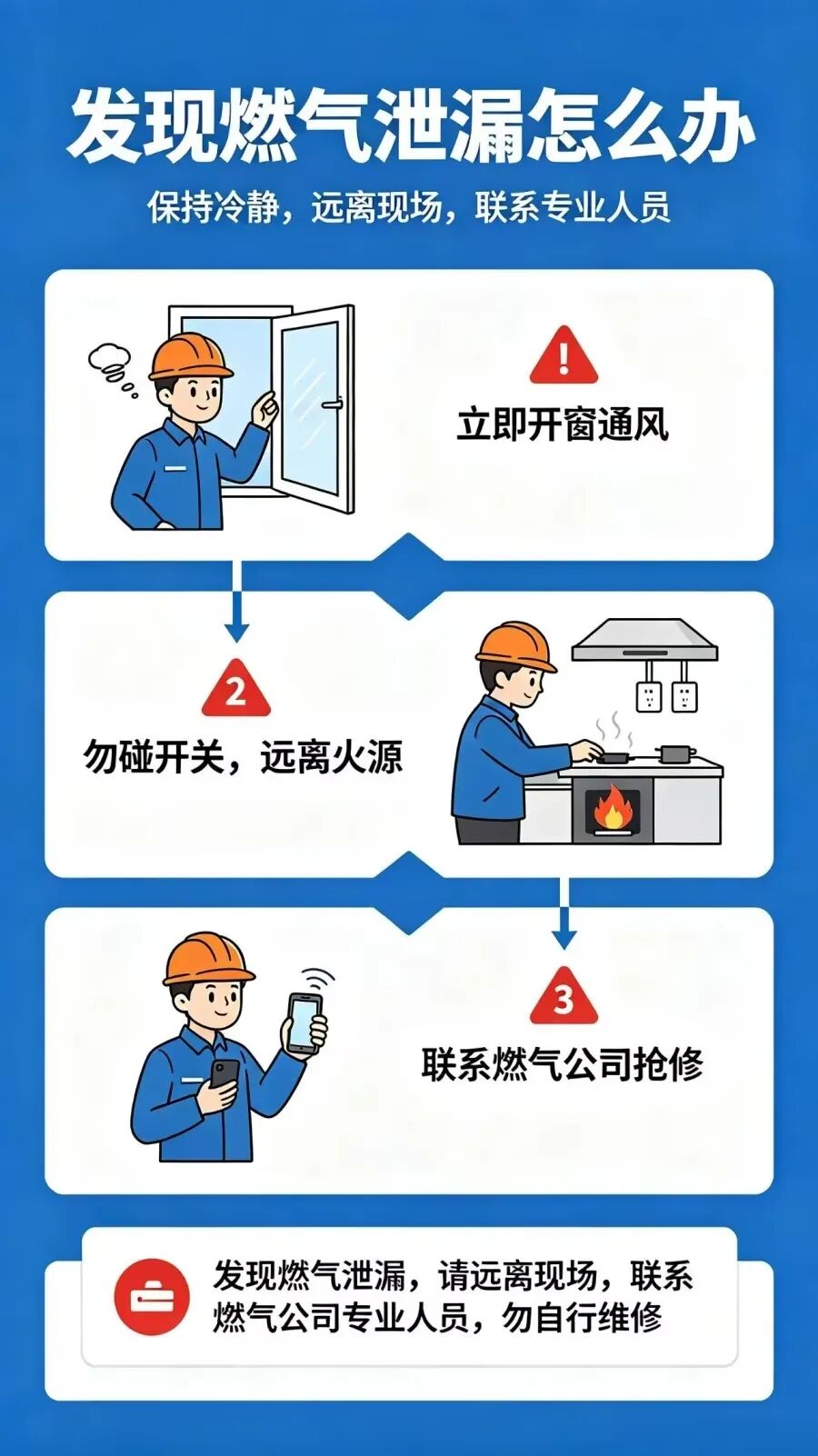 发现燃气泄漏怎么办

保持冷静，远离现场，联系专业人员

!

立即开窗通风

2

勿碰开关，远离火源

3

联系燃气公司抢修

发现燃气泄漏，请远离现场，联系燃气公司专业人员，勿自行维修